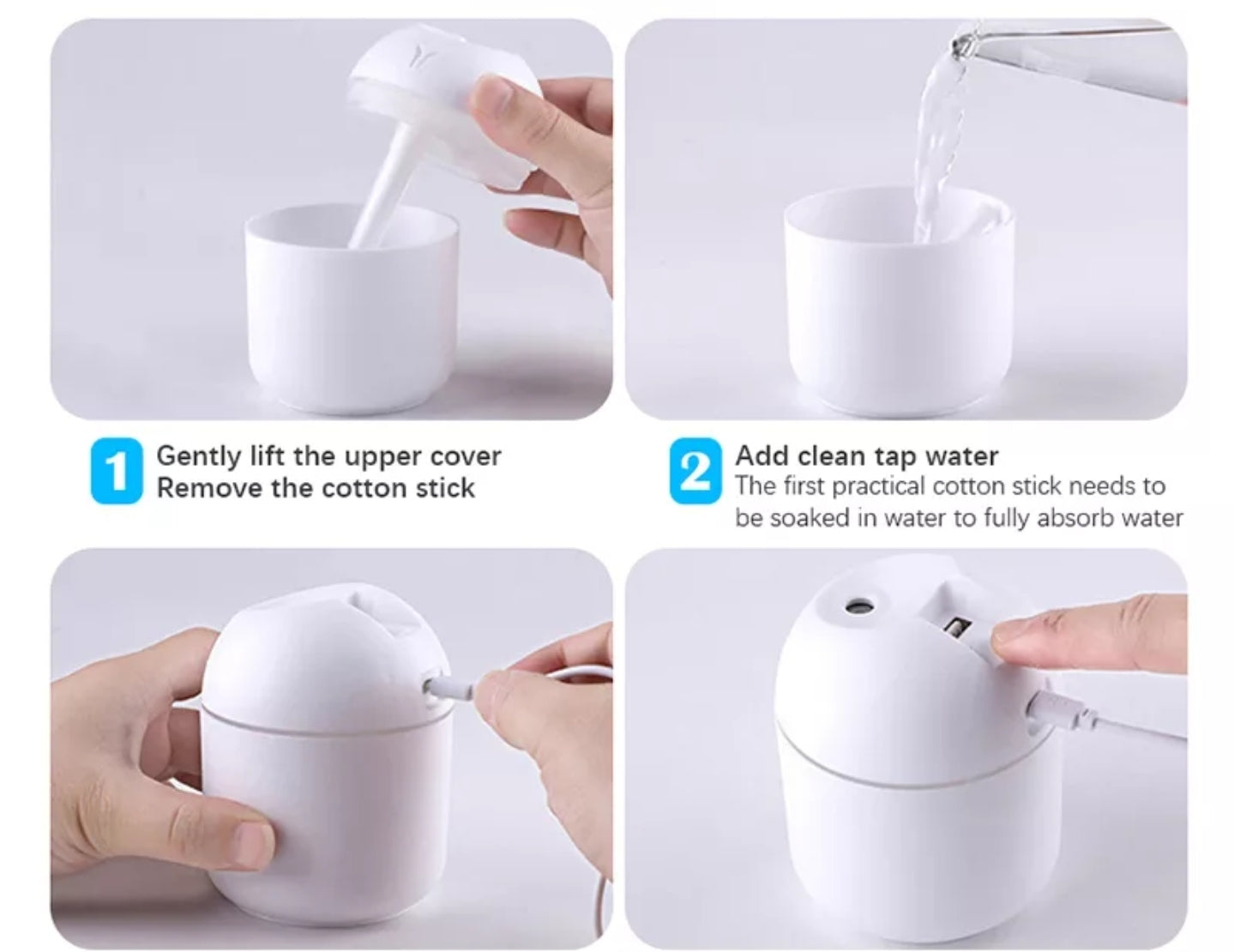 1 Gently lift the upper cover
Remove the cotton stick

2 Add clean tap water
The first practical cotton stick needs to be soaked in water to fully absorb water